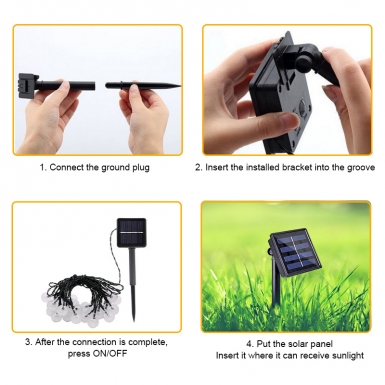 1. Connect the ground plug

2. Insert the installed bracket into the groove

3. After the connection is complete, press ON/OFF

4. Put the solar panel
Insert it where it can receive sunlight